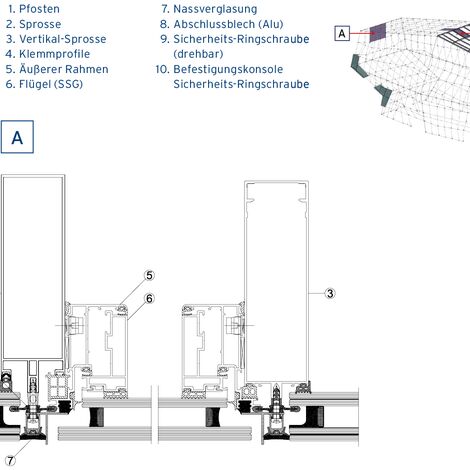 1. Pfosten
2. Sprosse
3. Vertikal-Sprosse
4. Klemmprofile
5. Äußerer Rahmen
6. Flügel (SSG)

7. Nassverglasung
8. Abschlussblech (Alu)
9. Sicherheits-Ringschraube (drehbar)
10. Befestigungskonsole Sicherheits-Ringschraube

A

A

5
6
3
7