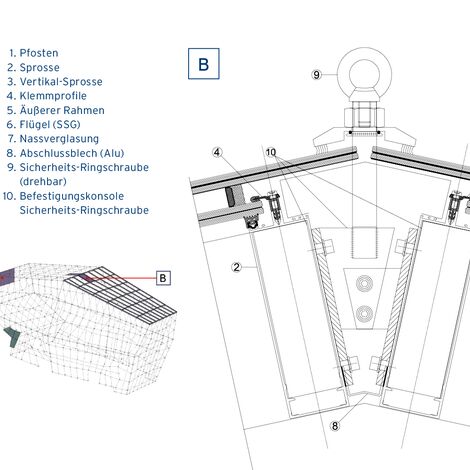 1. Pfosten
2. Sprosse
3. Vertikal-Sprosse
4. Klemmprofile
5. Äußerer Rahmen
6. Flügel (SSG)
7. Nassverglasung
8. Abschlussblech (Alu)
9. Sicherheits-Ringschraube (drehbar)
10. Befestigungskonsole Sicherheits-Ringschraube

B

B

9

4

10

2

8